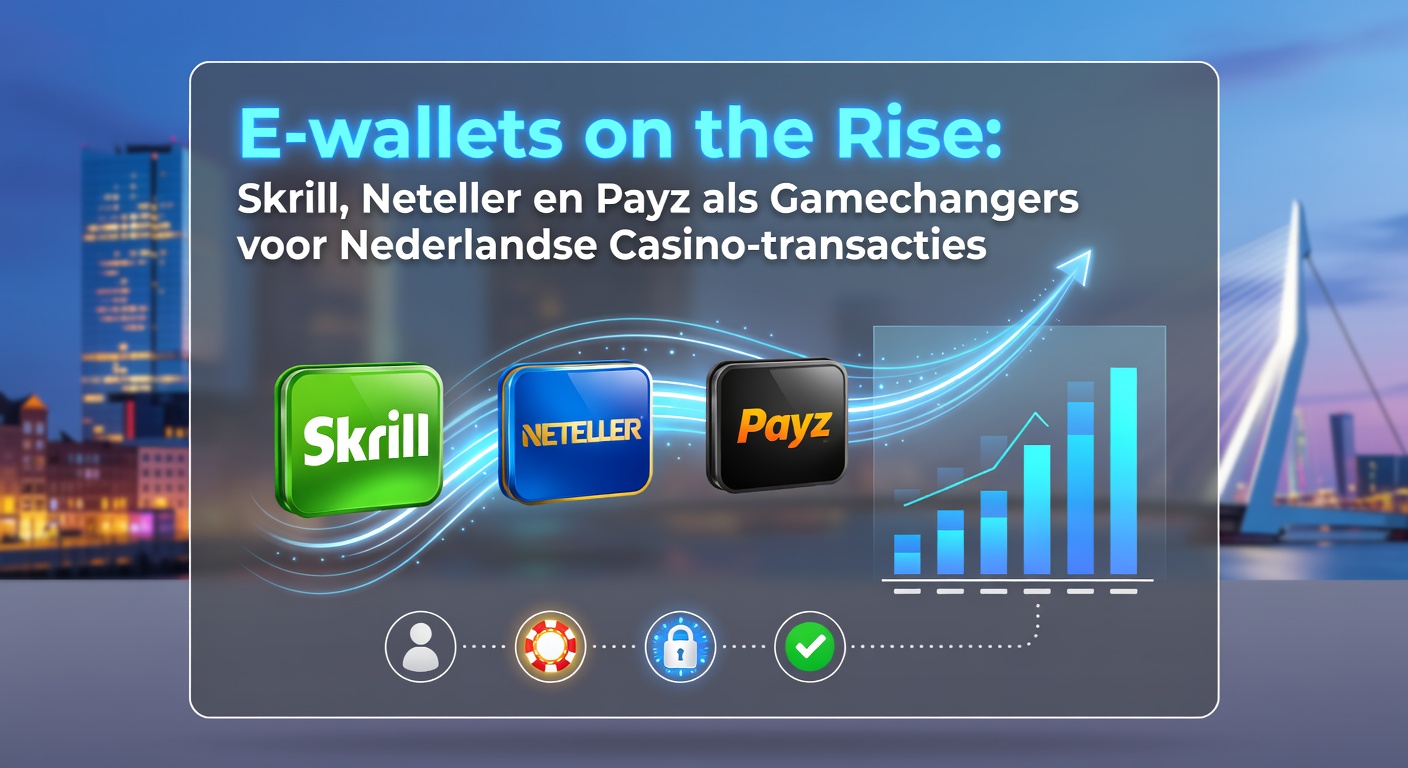 E-wallets on the Rise:
Skrill, Neteller en Payz als Gamechangers voor Nederlandse Casino-transacties

Skrill

NETELLER

Payz